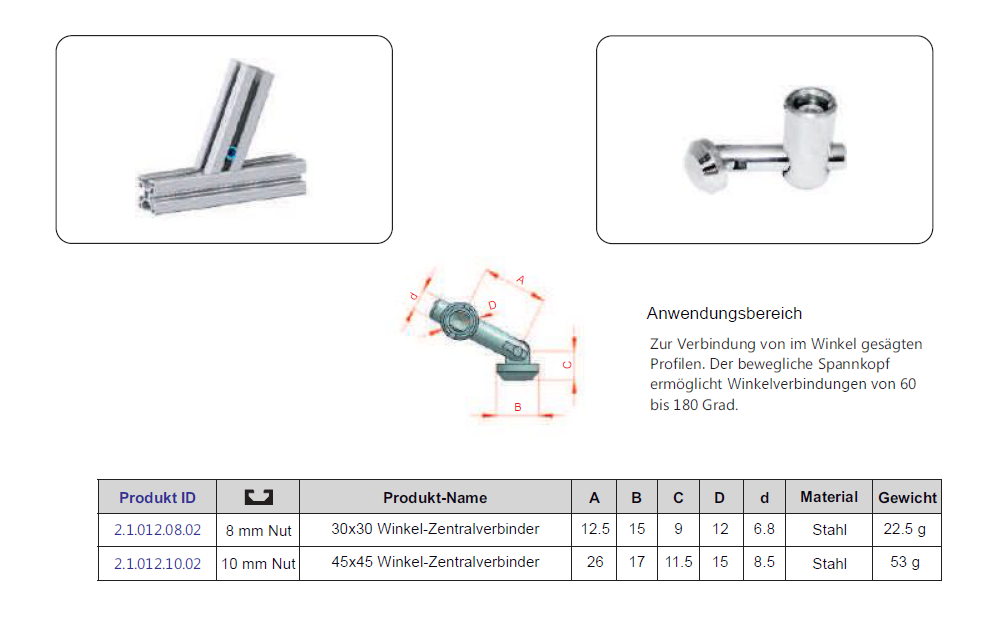 d
A
D
C
B

Anwendungsbereich

Zur Verbindung von im Winkel gesägten Profilen. Der bewegliche Spannkopf ermöglicht Winkelverbindungen von 60 bis 180 Grad.

| Produkt ID | | Produkt-Name | A | B | C | D | d | Material | Gewicht |
|---|---|---|---|---|---|---|---|---|---|
| 2.1.012.08.02 | 8 mm Nut | 30x30 Winkel-Zentralverbinder | 12.5 | 15 | 9 | 12 | 6.8 | Stahl | 22.5 g |
| 2.1.012.10.02 | 10 mm Nut | 45x45 Winkel-Zentralverbinder | 26 | 17 | 11.5 | 15 | 8.5 | Stahl | 53 g |