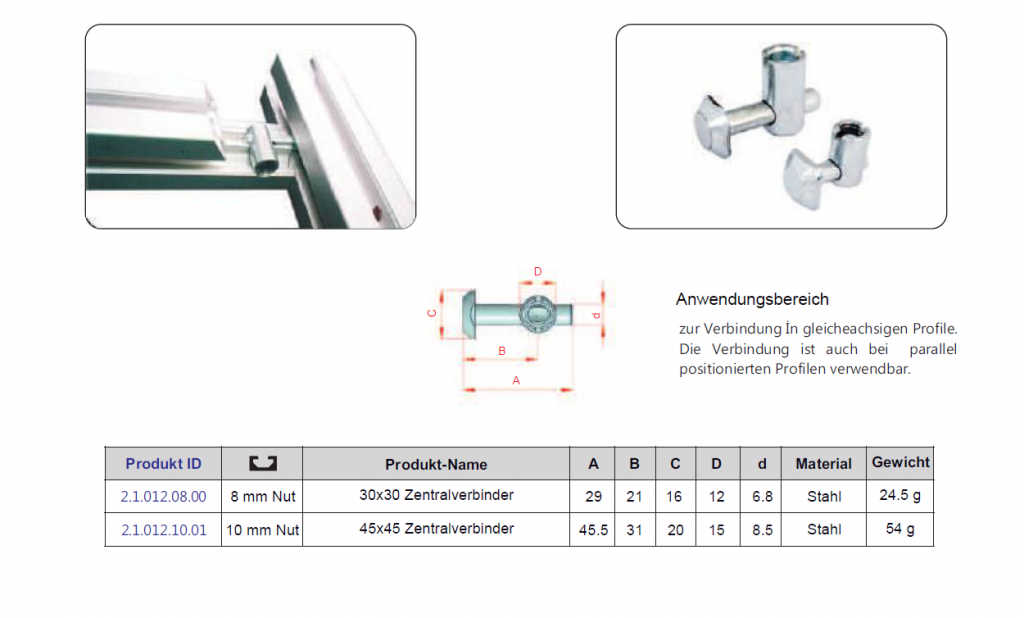 D
C
d
B
A

Anwendungsbereich

zur Verbindung İn gleicheachsigen Profile. Die Verbindung ist auch bei parallel positionierten Profilen verwendbar.

| Produkt ID | | Produkt-Name | A | B | C | D | d | Material | Gewicht |
|---|---|---|---|---|---|---|---|---|---|
| 2.1.012.08.00 | 8 mm Nut | 30x30 Zentralverbinder | 29 | 21 | 16 | 12 | 6.8 | Stahl | 24.5 g |
| 2.1.012.10.01 | 10 mm Nut | 45x45 Zentralverbinder | 45.5 | 31 | 20 | 15 | 8.5 | Stahl | 54 g |